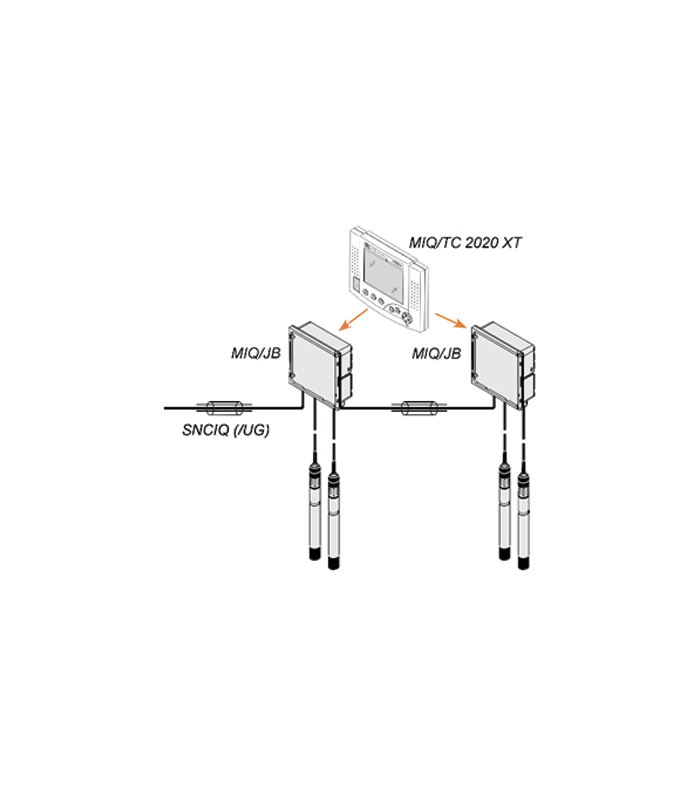 MIQ/TC 2020 XT

MIQ/JB

MIQ/JB

SNCIQ (/UG)